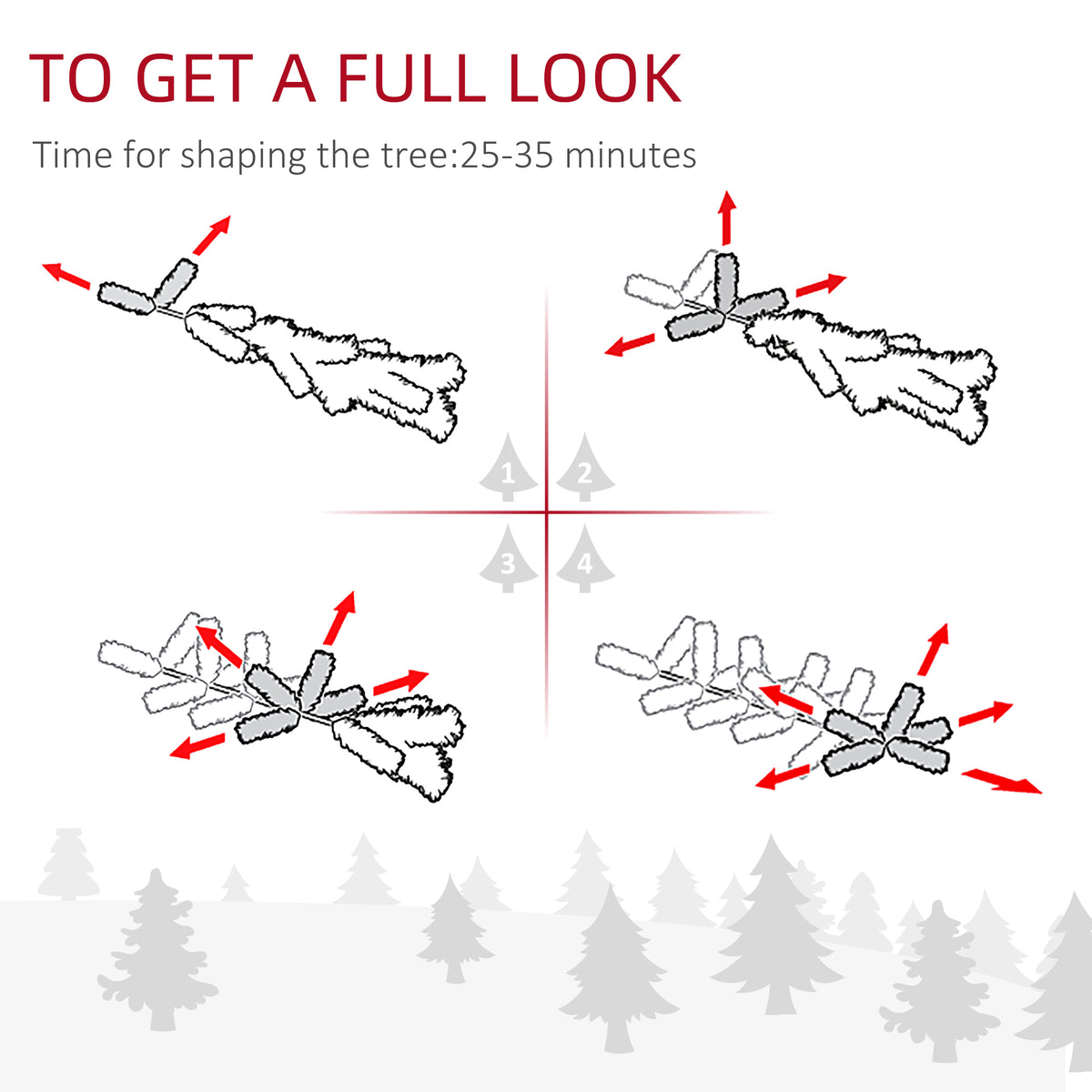 TO GET A FULL LOOK

Time for shaping the tree:25-35 minutes

1 2 3 4