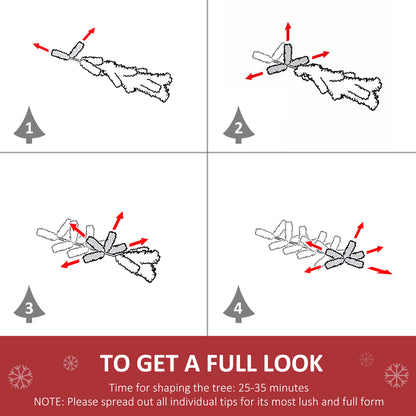 1

2

3

4

TO GET A FULL LOOK

Time for shaping the tree: 25-35 minutes

NOTE: Please spread out all individual tips for its most lush and full form